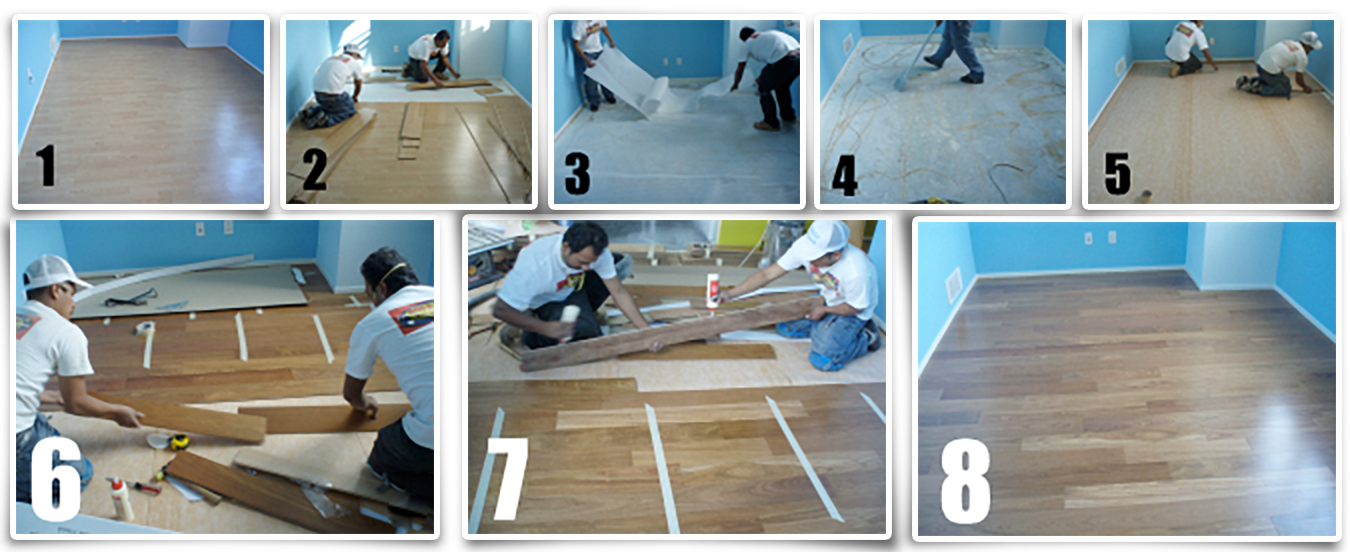 1
2
3
4
5
6
7
8